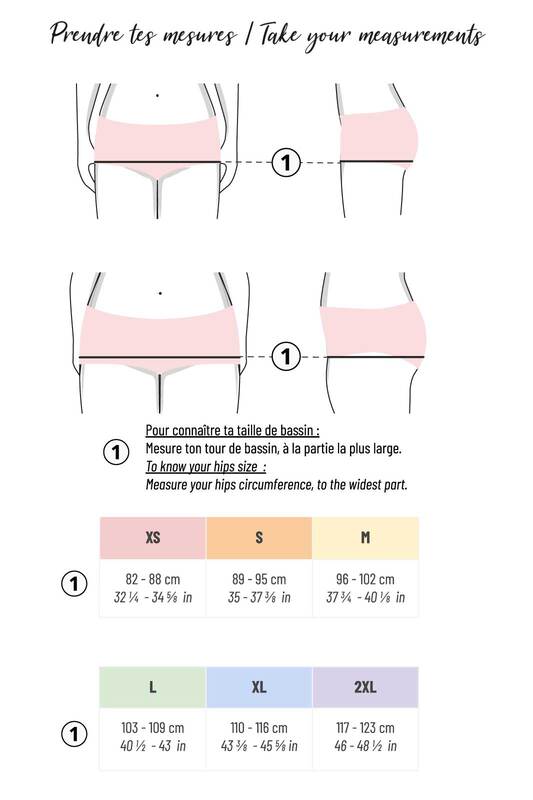 Prendre tes mesures / Take your measurements

1

1

1 Pour connaître ta taille de bassin :
Mesure ton tour de bassin, à la partie la plus large.
To know your hips size :
Measure your hips circumference, to the widest part.

| | XS | S | M |
|---|---|---|---|
| 1 | 82 - 88 cm 32 ¼ - 34 ⅝ in | 89 - 95 cm 35 - 37 ⅜ in | 96 - 102 cm 37 ¾ - 40 ⅛ in |

| | L | XL | 2XL |
|---|---|---|---|
| 1 | 103 - 109 cm 40 ½ - 43 in | 110 - 116 cm 43 ⅜ - 45 ⅝ in | 117 - 123 cm 46 - 48 ½ in |