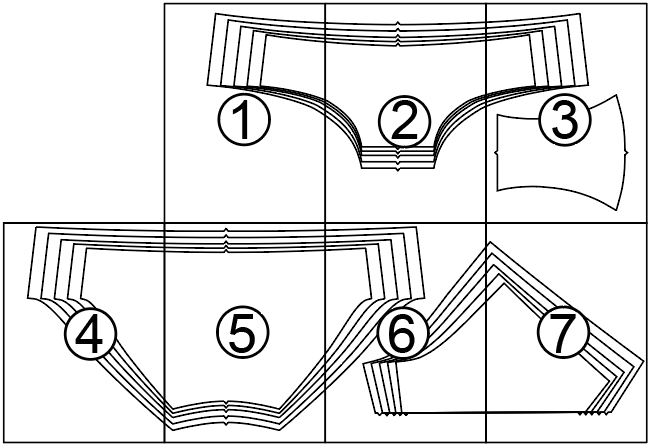 1
2
3
4
5
6
7